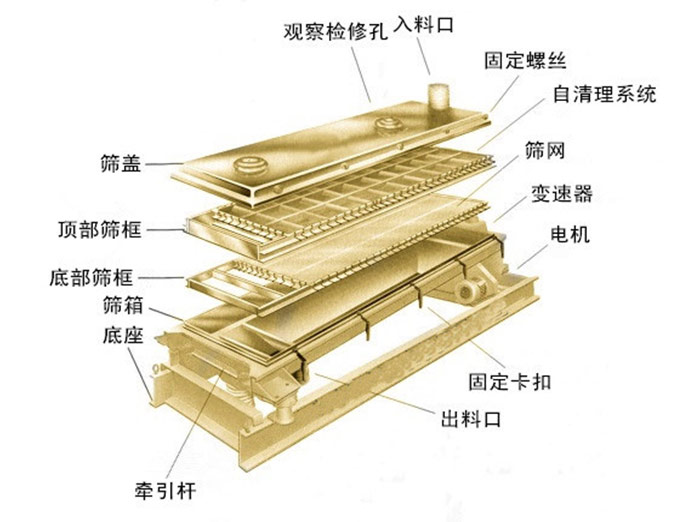 观察检修孔
入料口
固定螺丝
自清理系统
筛网
变速器
电机
筛盖
顶部筛框
底部筛框
筛箱
底座
固定卡扣
出料口
牵引杆